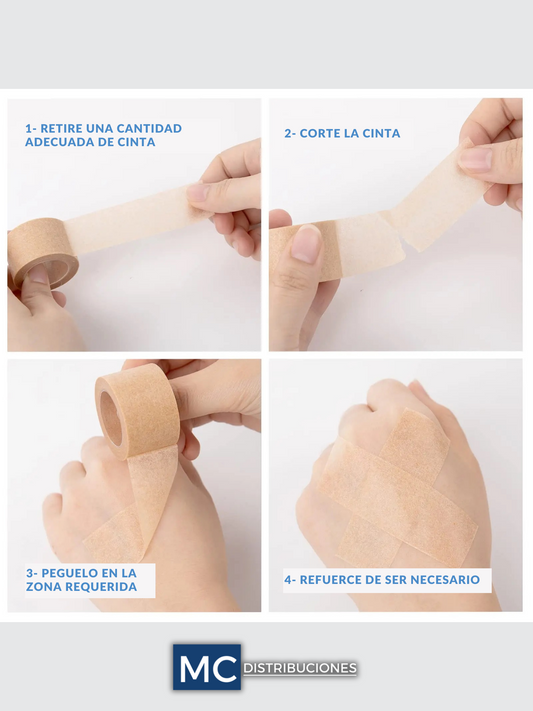 1- RETIRE UNA CANTIDAD ADECUADA DE CINTA

2- CORTE LA CINTA

3- PEGUELO EN LA ZONA REQUERIDA

4- REFUERCE DE SER NECESARIO

MC DISTRIBUCIONES